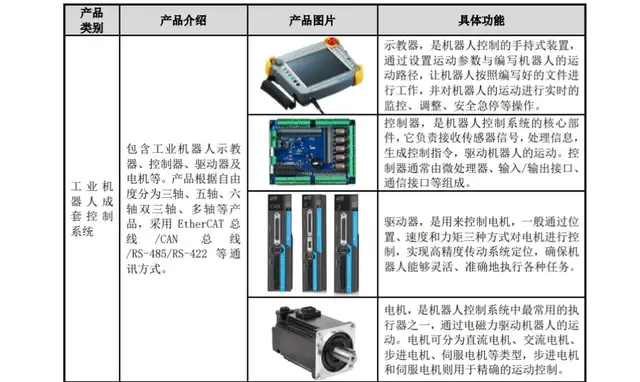 | 产品类别 | 产品介绍 | 产品图片 | 具体功能 |
|---|---|---|---|
| 工业机器人成套控制系统 | 包含工业机器人示教器、控制器、驱动器及电机等。产品根据自由度分为三轴、五轴、六轴双三轴、多轴等产品，采用 EtherCAT 总线 /CAN 总线 /RS-485/RS-422 等通讯方式。 | | 示教器，是机器人控制的手持式装置，通过设置运动参数与编写机器人的运动路径，让机器人按照编写好的文件进行工作，并对机器人的运动进行实时的监控、调整、安全急停等操作。 |
| | | | 控制器，是机器人控制系统的核心部件，它负责接收传感器信号，处理信息，生成控制指令，驱动机器人的运动。控制器通常由微处理器、输入/输出接口、通信接口等组成。 |
| | | | 驱动器，是用来控制电机，一般通过位置、速度和力矩三种方式对电机进行控制，实现高精度传动系统定位，确保机器人能够灵活、准确地执行各种任务。 |
| | | | 电机，是机器人控制系统中最常用的执行器之一，通过电磁力驱动机器人的运动。电机可分为直流电机、交流电机、步进电机、伺服电机等类型，步进电机和伺服电机则用于精确的运动控制。 |